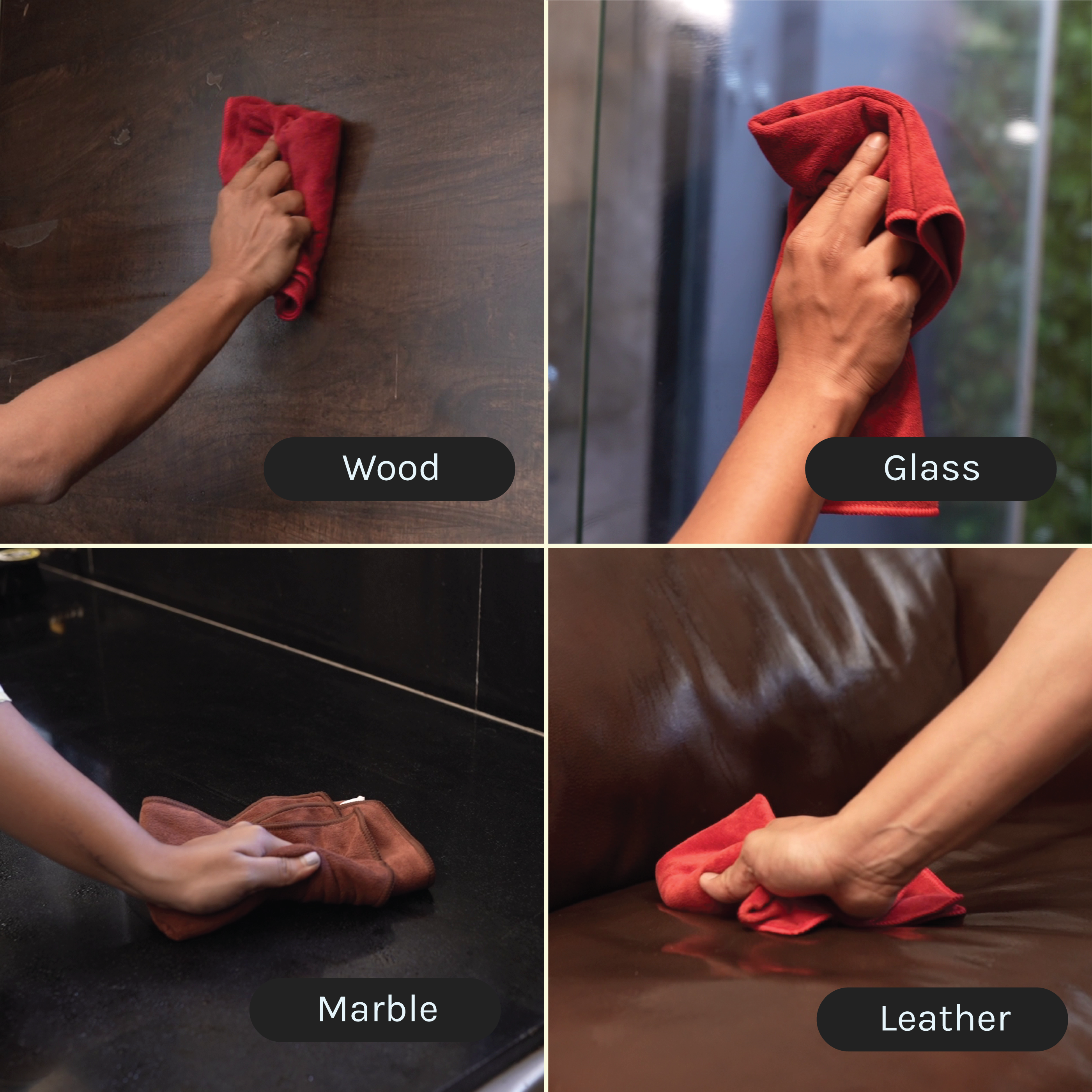 Wood

Glass

Marble

Leather